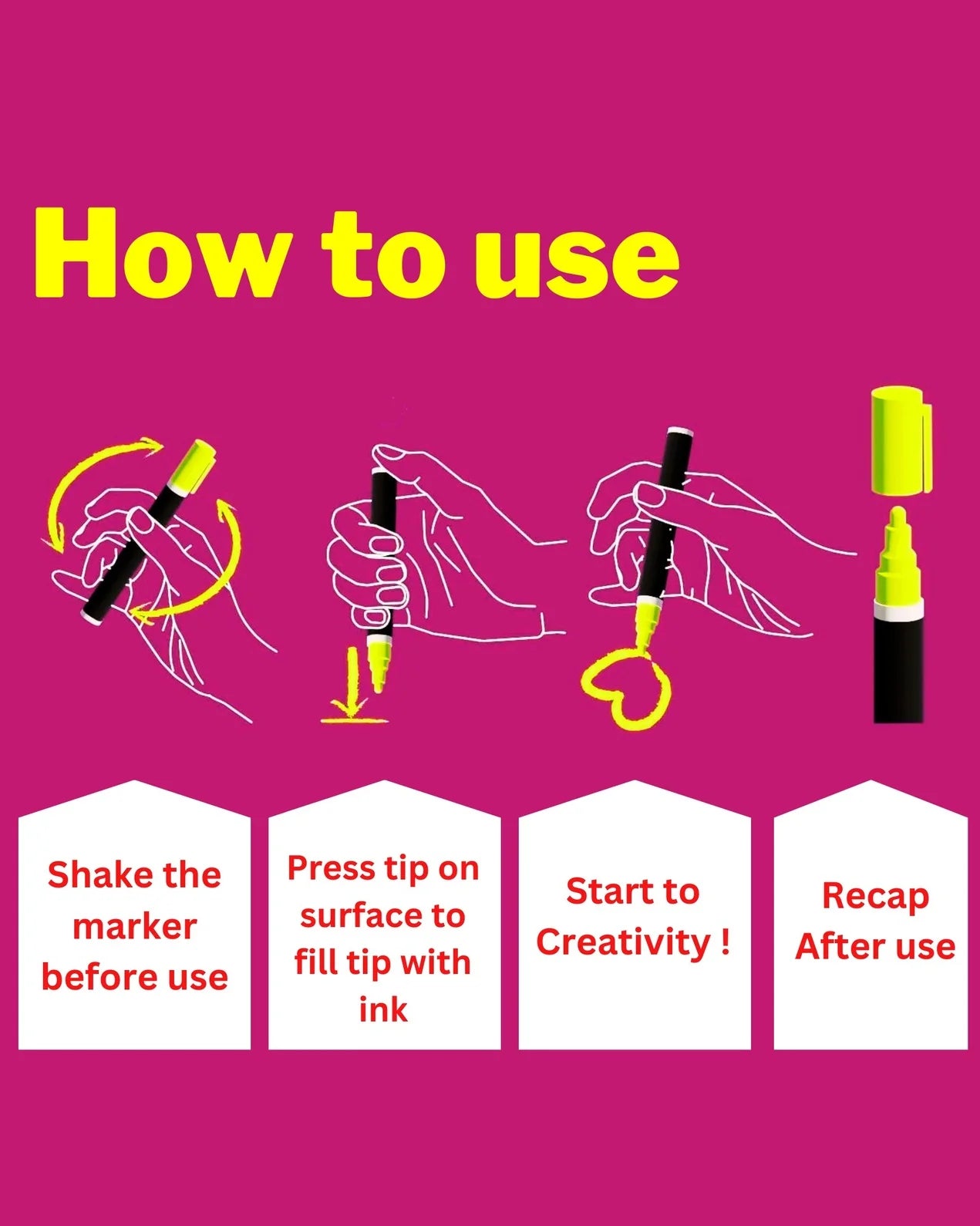 How to use

Shake the marker before use

Press tip on surface to fill tip with ink

Start to Creativity !

Recap After use