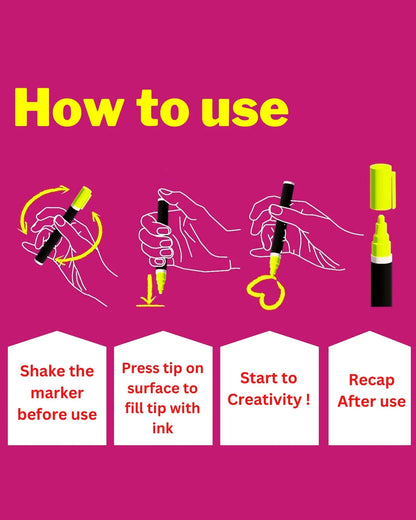 How to use

Shake the marker before use

Press tip on surface to fill tip with ink

Start to Creativity !

Recap After use